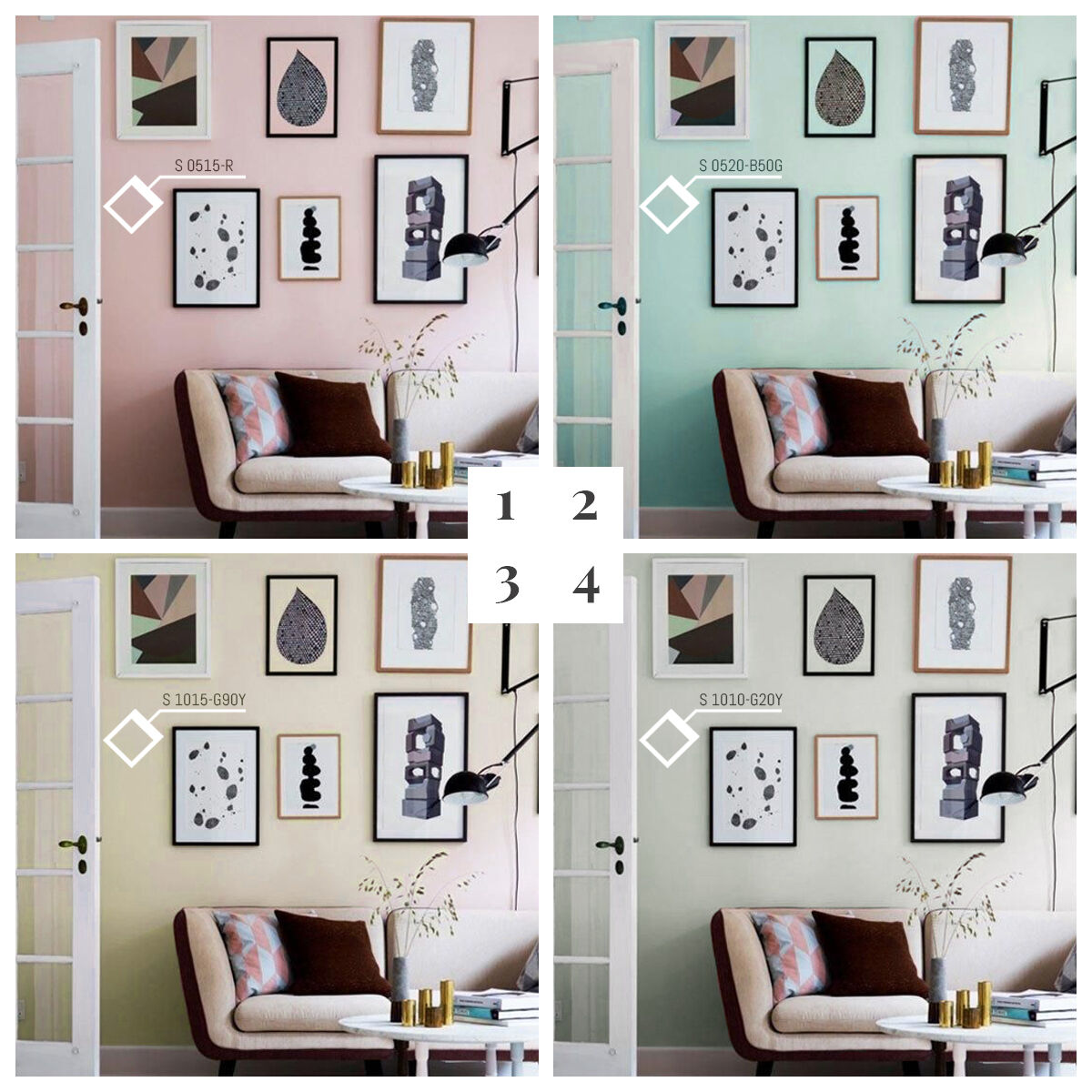 S 0515-R

S 0520-B50G

1 2

3 4

S 1015-G90Y

S 1010-G20Y